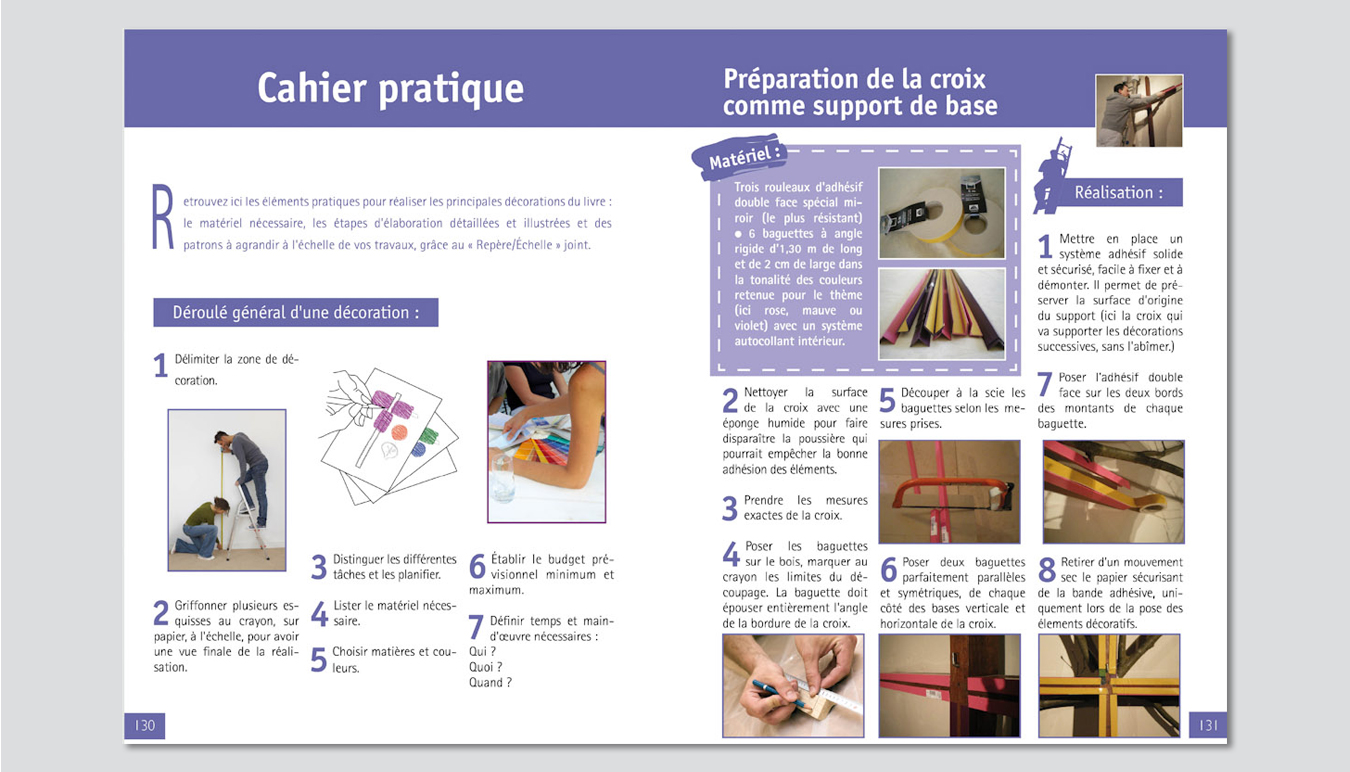 Cahier pratique

Retrouvez ici les éléments pratiques pour réaliser les principales décorations du livre : le matériel nécessaire, les étapes d'élaboration détaillées et illustrées et des patrons à agrandir à l'échelle de vos travaux, grâce au « Repère/Échelle » joint.

Déroulé général d'une décoration :

1 Délimiter la zone de décoration.

2 Griffonner plusieurs esquisses au crayon, sur papier, à l'échelle, pour avoir une vue finale de la réalisation.

3 Distinguer les différentes tâches et les planifier.

4 Lister le matériel nécessaire.

5 Choisir matières et couleurs.

6 Établir le budget prévisionnel minimum et maximum.

7 Définir temps et main-d'œuvre nécessaires :
Qui ?
Quoi ?
Quand ?

130

Préparation de la croix comme support de base

Matériel :

Trois rouleaux d'adhésif double face spécial miroir (le plus résistant)
● 6 baguettes à angle rigide d'1,30 m de long et de 2 cm de large dans la tonalité des couleurs retenue pour le thème (ici rose, mauve ou violet) avec un système autocollant intérieur.

Réalisation :

1 Mettre en place un système adhésif solide et sécurisé, facile à fixer et à démonter. Il permet de préserver la surface d'origine du support (ici la croix qui va supporter les décorations successives, sans l'abîmer.)

2 Nettoyer la surface de la croix avec une éponge humide pour faire disparaître la poussière qui pourrait empêcher la bonne adhésion des éléments.

3 Prendre les mesures exactes de la croix.

4 Poser les baguettes sur le bois, marquer au crayon les limites du découpage. La baguette doit épouser entièrement l'angle de la bordure de la croix.

5 Découper à la scie les baguettes selon les mesures prises.

6 Poser deux baguettes parfaitement parallèles et symétriques, de chaque côté des bases verticale et horizontale de la croix.

7 Poser l'adhésif double face sur les deux bords des montants de chaque baguette.

8 Retirer d'un mouvement sec le papier sécurisant de la bande adhésive, uniquement lors de la pose des élements décoratifs.

131